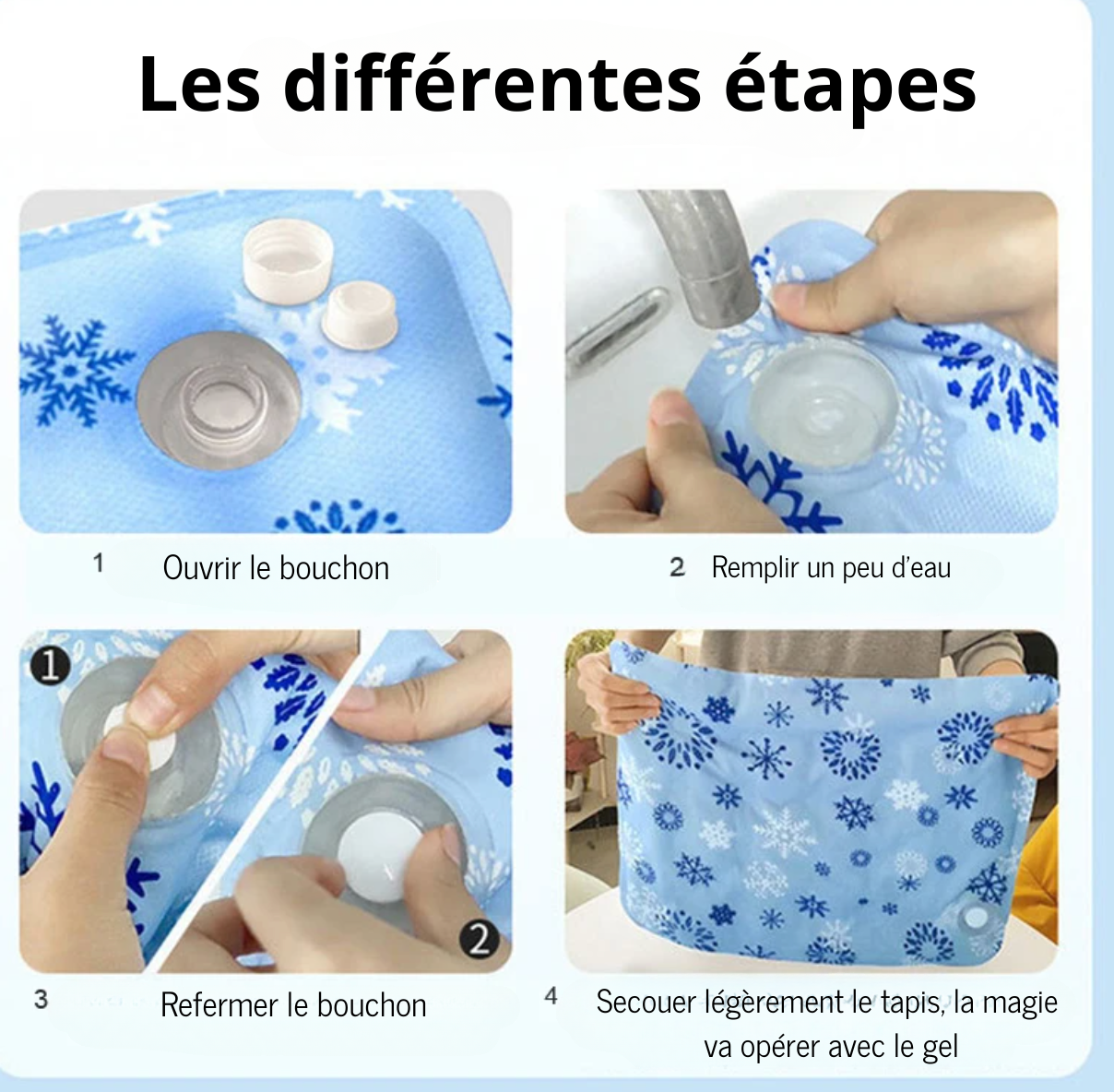 Les différentes étapes

1 Ouvrir le bouchon

2 Remplir un peu d'eau

1

2

3 Refermer le bouchon

4 Secouer légèrement le tapis, la magie va opérer avec le gel